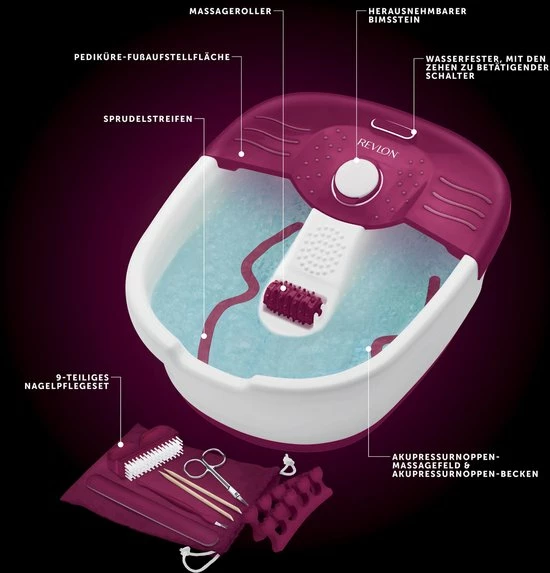 MASSAGEROLLER

HERAUSNEHMBARER BIMSSTEIN

PEDIKÜRE-FUßAUFSTELLFLÄCHE

WASSERFESTER, MIT DEN ZEHEN ZU BETÄTIGENDER SCHALTER

SPRUDELSTREIFEN

REVLON

9-TEILIGES NAGELPFLEGESET

AKUPRESSURNOPPEN-MASSAGEFELD & AKUPRESSURNOPPEN-BECKEN