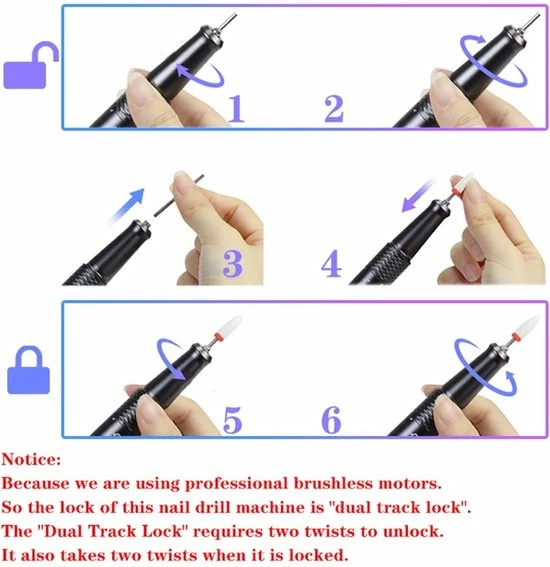 1 2

3 4

5 6

Notice:
Because we are using professional brushless motors.
So the lock of this nail drill machine is "dual track lock".
The "Dual Track Lock" requires two twists to unlock.
It also takes two twists when it is locked.