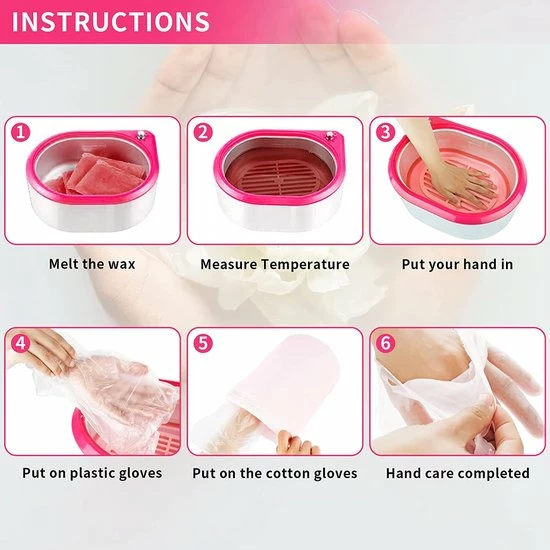 INSTRUCTIONS

1

Melt the wax

2

Measure Temperature

3

Put your hand in

4

Put on plastic gloves

5

Put on the cotton gloves

6

Hand care completed