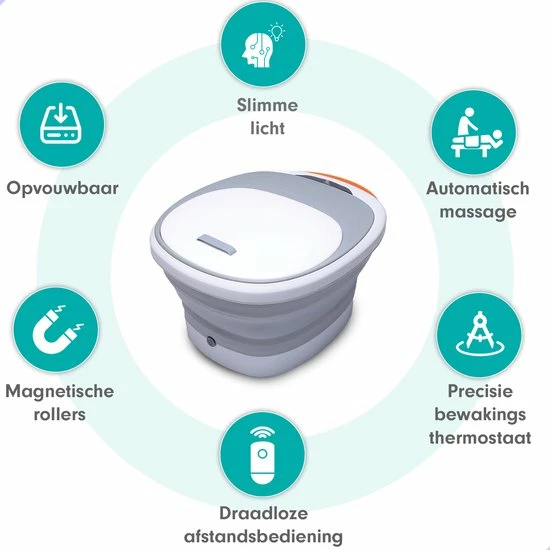 Slimme licht

Opvouwbaar

Automatisch massage

Magnetische rollers

Precisie bewakings thermostaat

Draadloze afstandsbediening