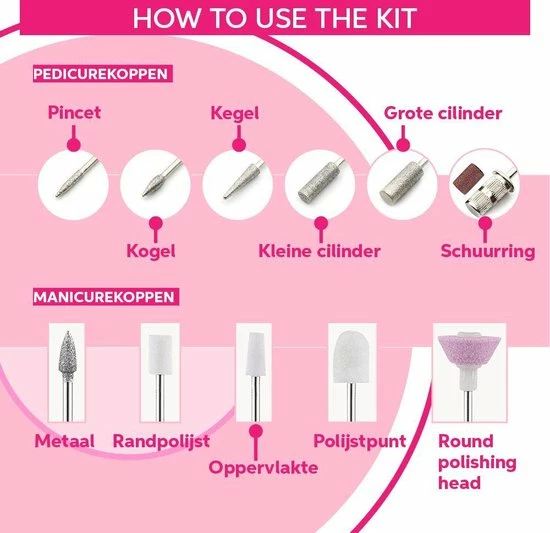 HOW TO USE THE KIT

PEDICUREKOPPEN

Pincet

Kegel

Grote cilinder

Kogel

Kleine cilinder

Schuurring

MANICUREKOPPEN

Metaal

Randpolijst

Oppervlakte

Polijstpunt

Round polishing head