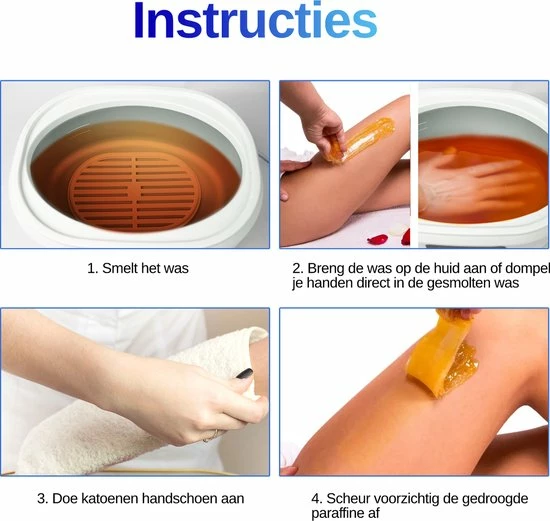 Instructies

1. Smelt het was

2. Breng de was op de huid aan of dompel je handen direct in de gesmolten was

3. Doe katoenen handschoen aan

4. Scheur voorzichtig de gedroogde paraffine af